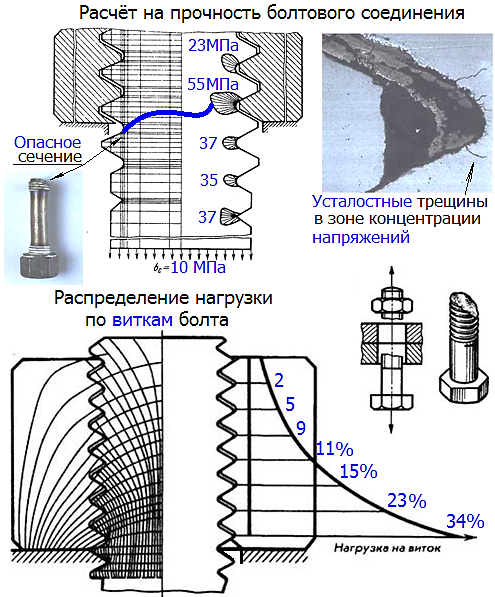 Расчёт на прочность болтового соединения

23МПа

55МПа

37

35

37

Опасное сечение

$б_c$=10 МПа

Усталостные трещины в зоне концентрации напряжений

Распределение нагрузки по виткам болта

2

5

9

11%

15%

23%

34%

Нагрузка на виток