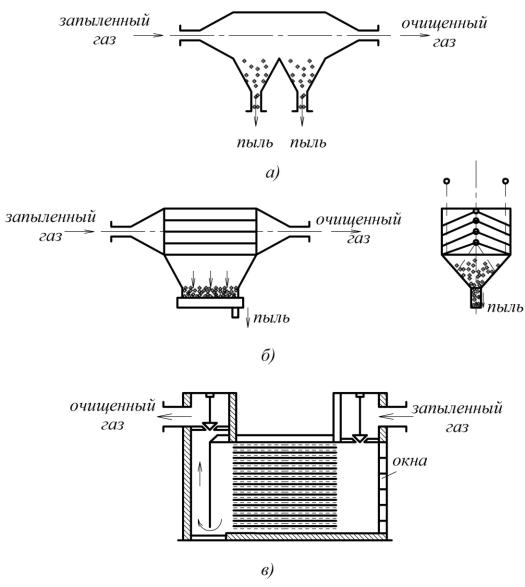 запыленный газ

очищенный газ

пыль пыль

а)

запыленный газ

очищенный газ

пыль

пыль

б)

очищенный газ

запыленный газ

окна

в)