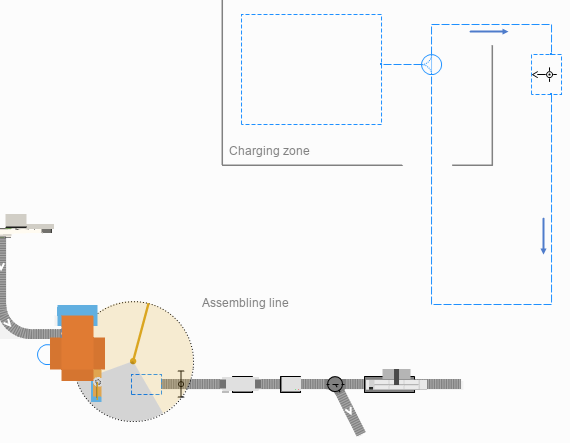 Charging zone

Assembling line