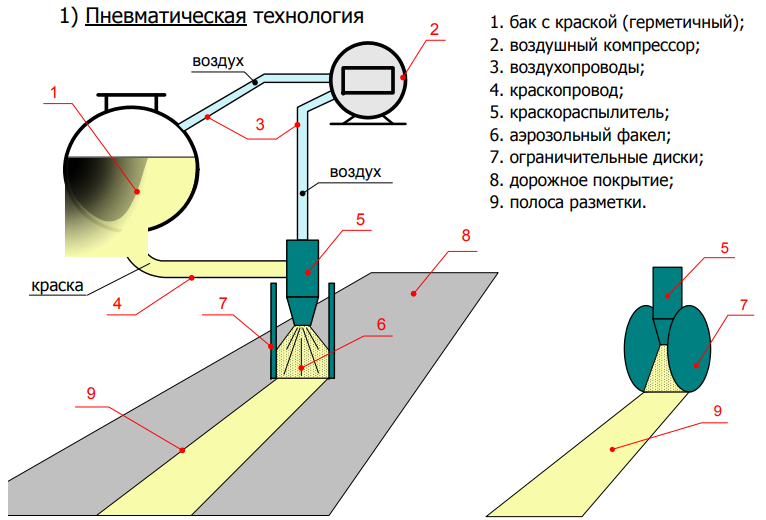 1) Пневматическая технология

1. бак с краской (герметичный);
2. воздушный компрессор;
3. воздухопроводы;
4. краскопровод;
5. краскораспылитель;
6. аэрозольный факел;
7. ограничительные диски;
8. дорожное покрытие;
9. полоса разметки.

воздух
2
1
3
воздух
5
8
краска
4
7
6
9
5
7
9