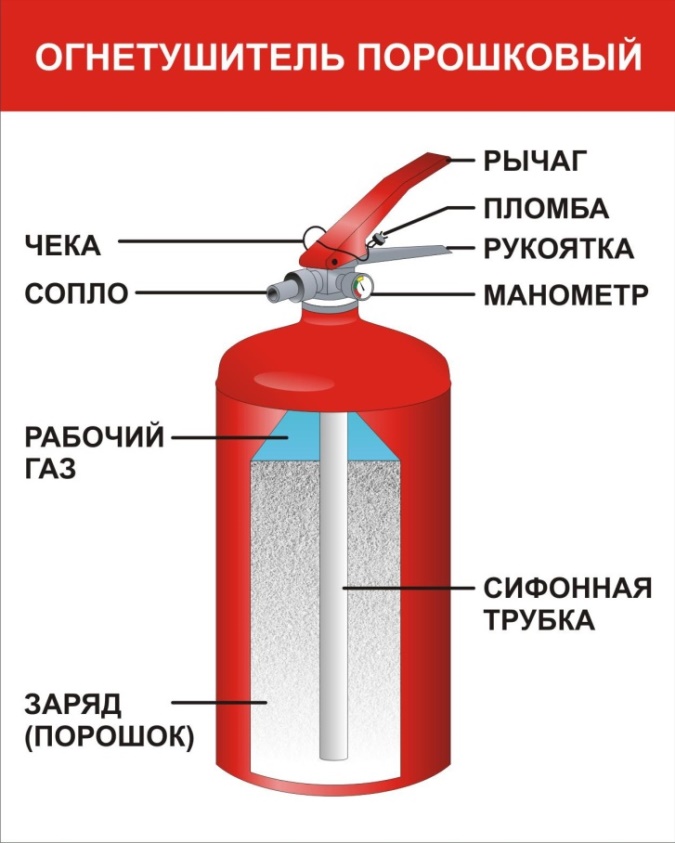 ОГНЕТУШИТЕЛЬ ПОРОШКОВЫЙ

РЫЧАГ

ПЛОМБА

ЧЕКА

РУКОЯТКА

СОПЛО

МАНОМЕТР

РАБОЧИЙ ГАЗ

СИФОННАЯ ТРУБКА

ЗАРЯД (ПОРОШОК)