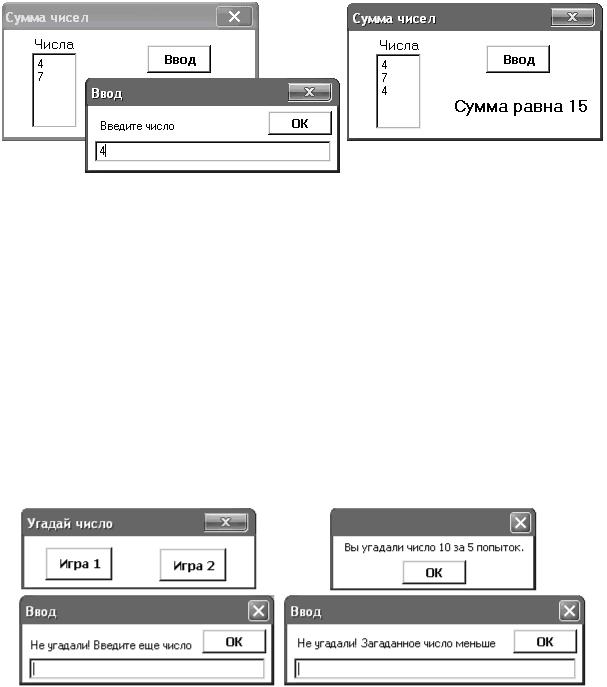 Сумма чисел
Числа
4
7
Ввод

Ввод
Введите число
OK
4

Сумма чисел
Числа
4
7
4
Ввод
Сумма равна 15

Угадай число
Игра 1
Игра 2

Вы угадали число 10 за 5 попыток.
OK

Ввод
Не угадали! Введите еще число
OK

Ввод
Не угадали! Загаданное число меньше
OK