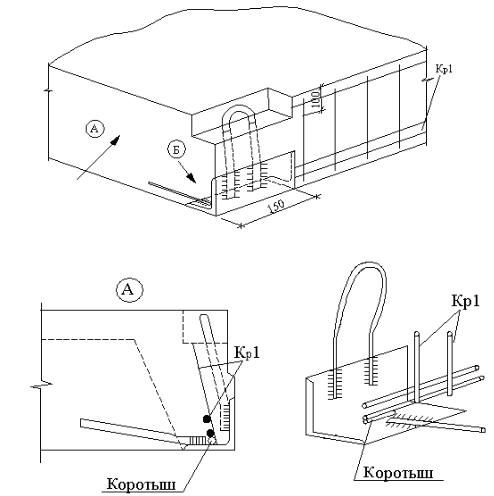 Кр1
100
А
Б
150

А
Кр1
Коротыш

Кр1
Коротыш