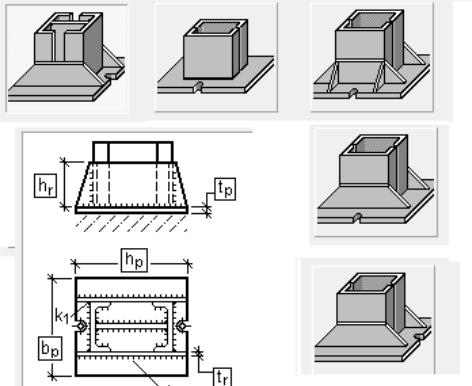 $h_r$

$t_p$

$h_p$

$k_1$

$b_p$

$t_r$