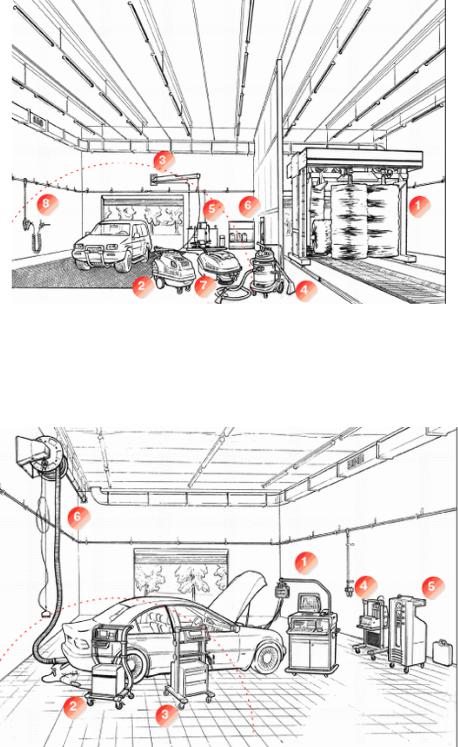 3
8
5
6
1
2
7
4

6
1
4
5
2
3