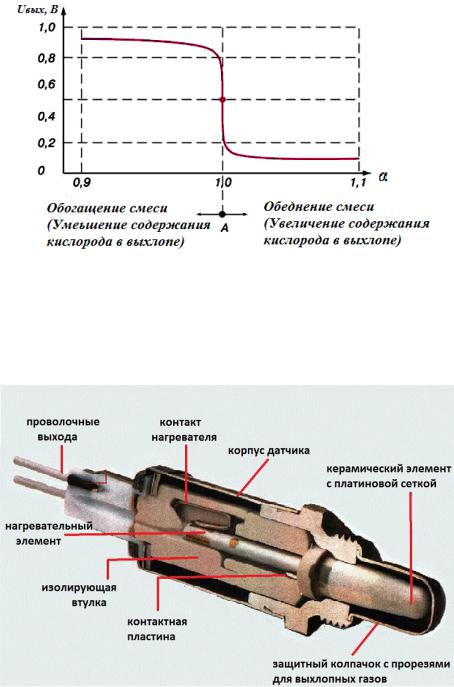 Uвых, В

1,0

0,8

0,6

0,4

0,2

0

0,9

1,0

1,1

α

Обогащение смеси (Умеьшение содержания кислорода в выхлопе)

A

Обеднение смеси (Увеличение содержания кислорода в выхлопе)

проволочные выхода

контакт нагревателя

корпус датчика

керамический элемент с платиновой сеткой

нагревательный элемент

изолирующая втулка

контактная пластина

защитный колпачок с прорезями для выхлопных газов