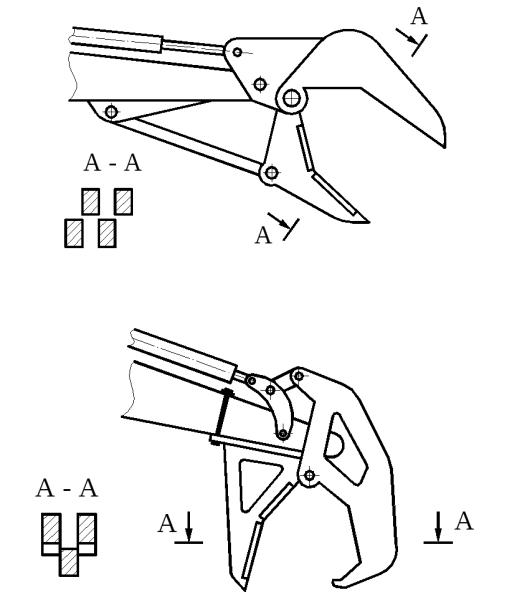 A

A - A

A

A - A

A

A