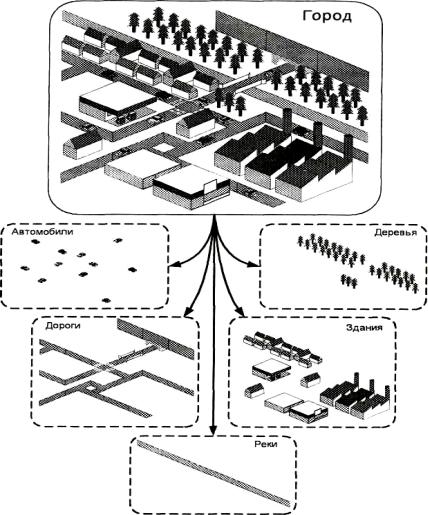 Город

Автомобили

Деревья

Дороги

Здания

Реки