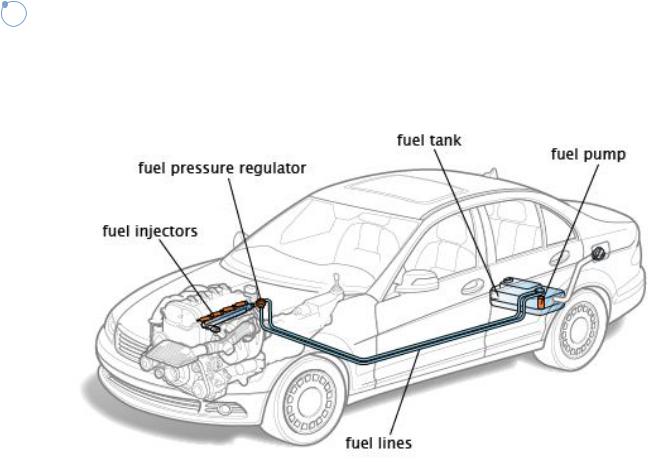 fuel tank
fuel pump
fuel pressure regulator
fuel injectors
fuel lines