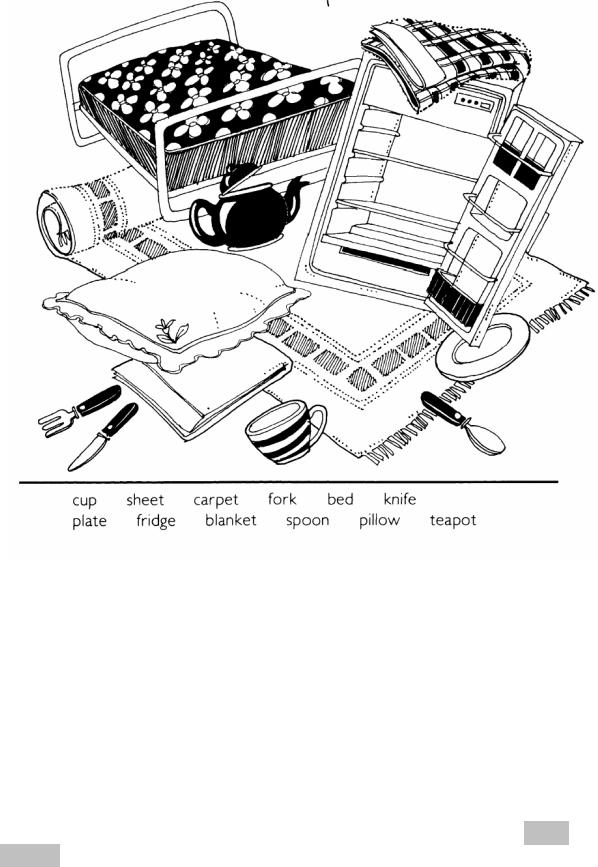 cup sheet carpet fork bed knife
plate fridge blanket spoon pillow teapot