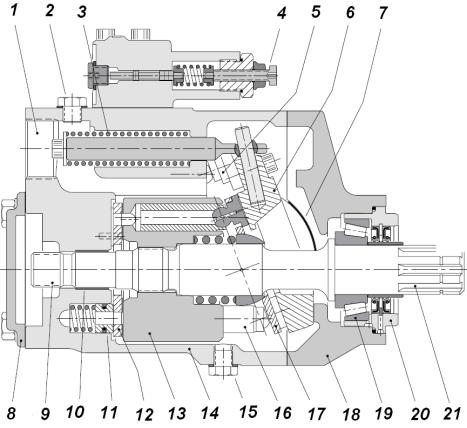 1 2 3 4 5 6 7

8 9 10 11 12 13 14 15 16 17 18 19 20 21