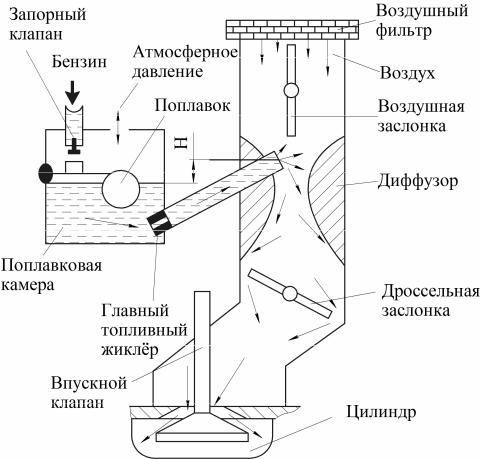 Запорный клапан

Бензин

Атмосферное давление

Поплавок

H

Воздушный фильтр

Воздух

Воздушная заслонка

Диффузор

Поплавковая камера

Главный топливный жиклёр

Дроссельная заслонка

Впускной клапан

Цилиндр