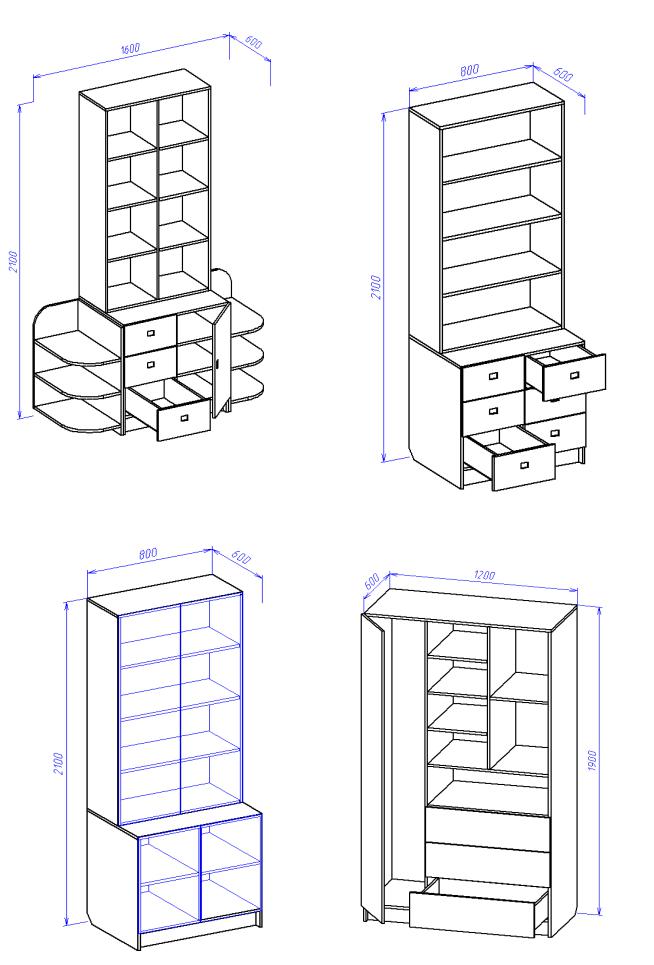 1600
600
2100

800
600
2100

800
600
2100

600
1200
1900