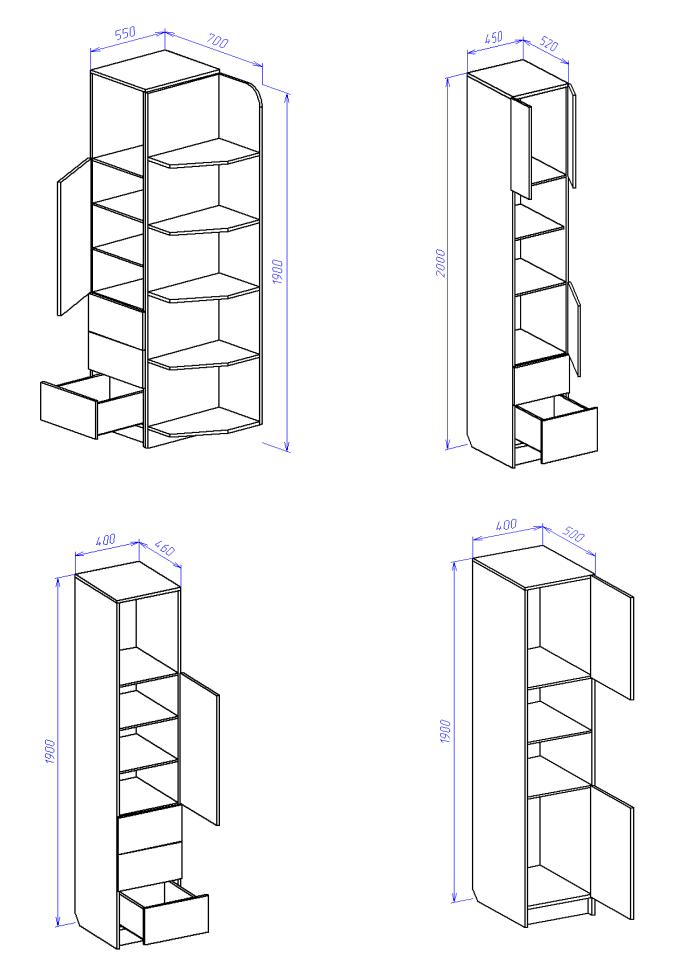 550
700
1900

450
520
2000

400
460
1900

400
500
1900