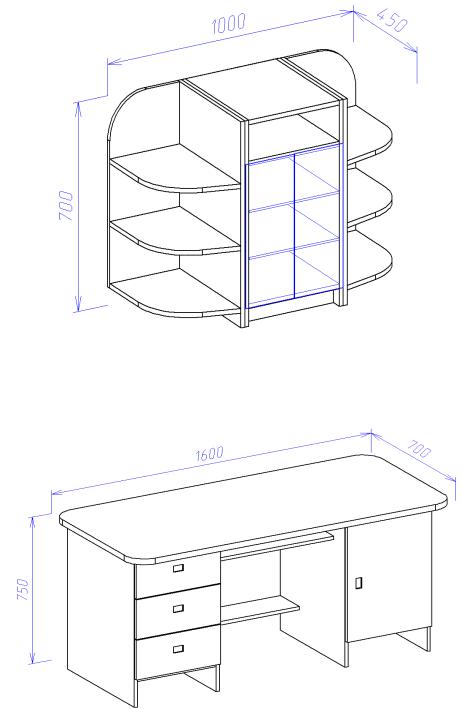 1000
450
700

1600
700
750