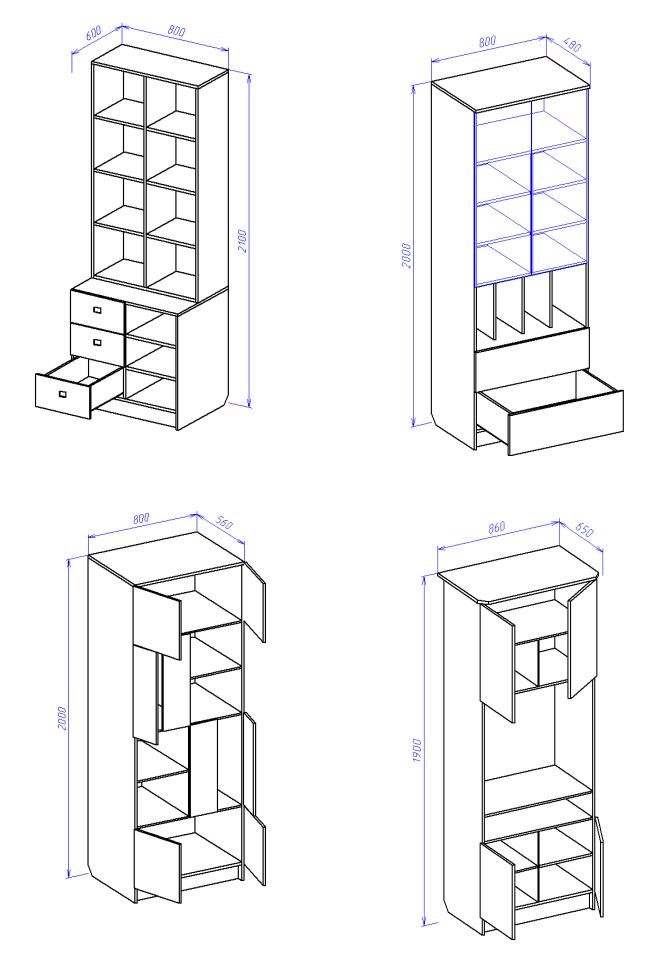 600
800
2100

800
480
2000

800
560
2000

860
650
1900