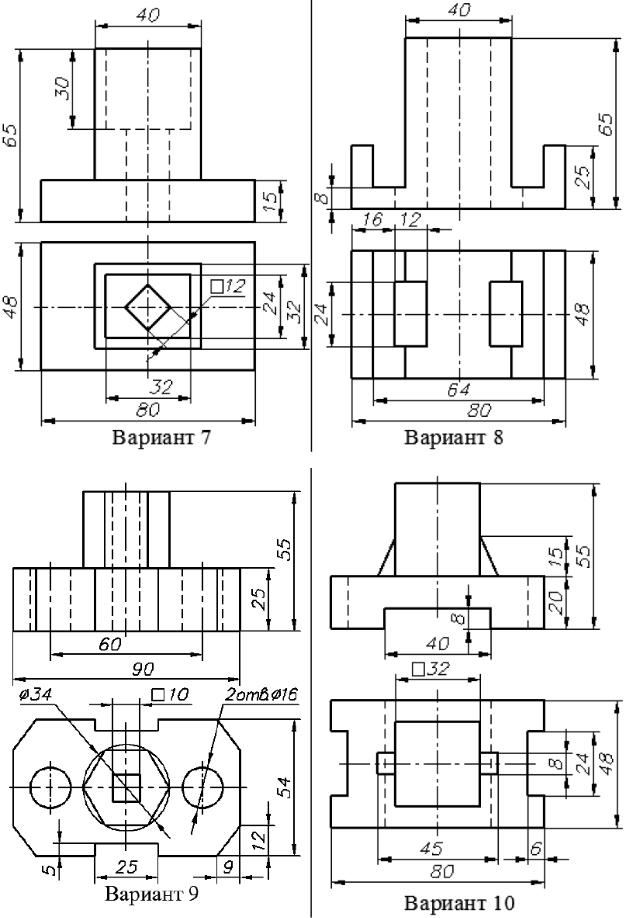 40
30
65
15
48
□12
24
32
32
80
Вариант 7

40
65
25
8
16 12
24
48
64
80
Вариант 8

55
25
60
90
ø34
□10
2отв.ø16
54
12
5
25
9
Вариант 9

15
55
20
8
40
□32
8
24
48
45
6
80
Вариант 10