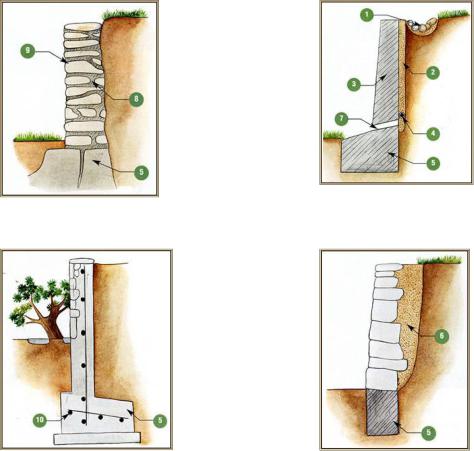 9
8
5

1
2
3
7
4
5

10
5

6
5