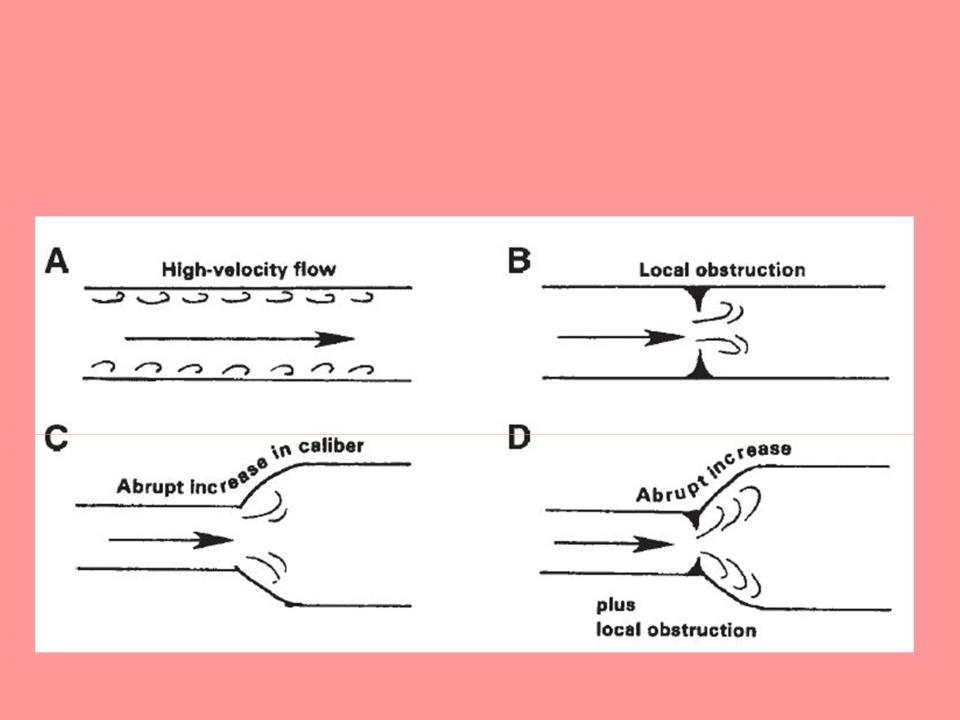 A
High-velocity flow

B
Local obstruction

C
Abrupt increase in caliber

D
Abrupt increase
plus
local obstruction