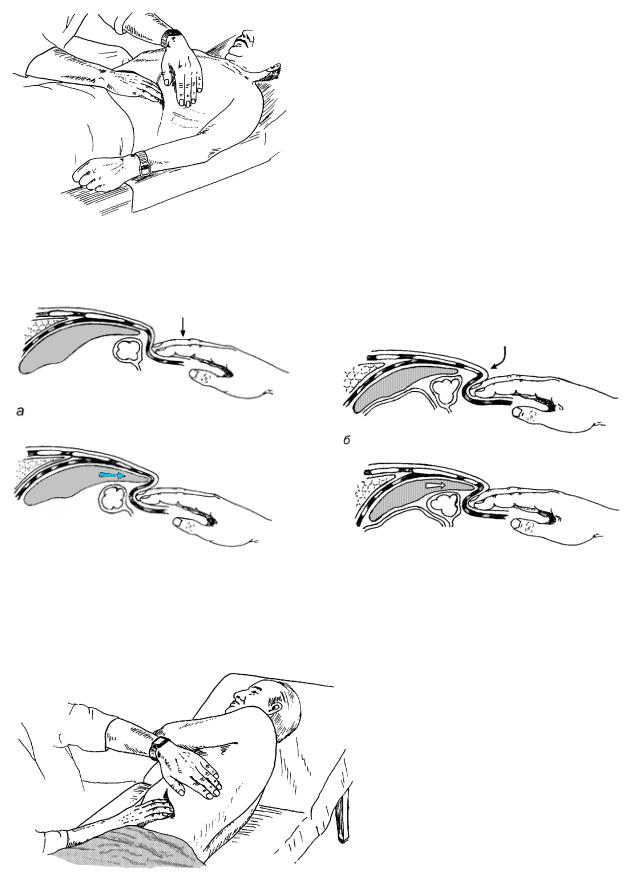 а

б