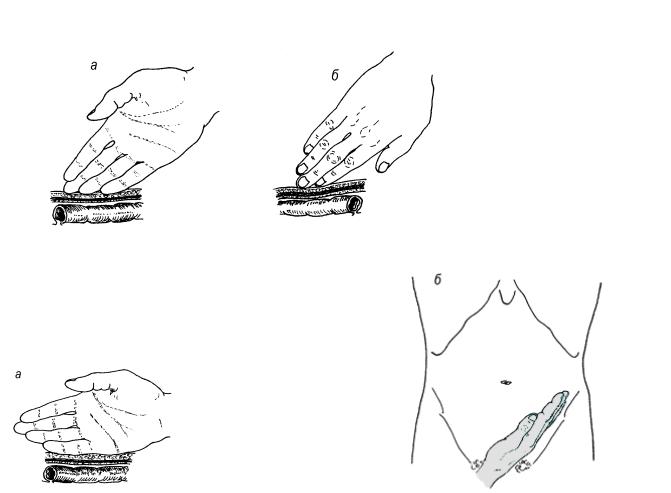 а

б

а

б