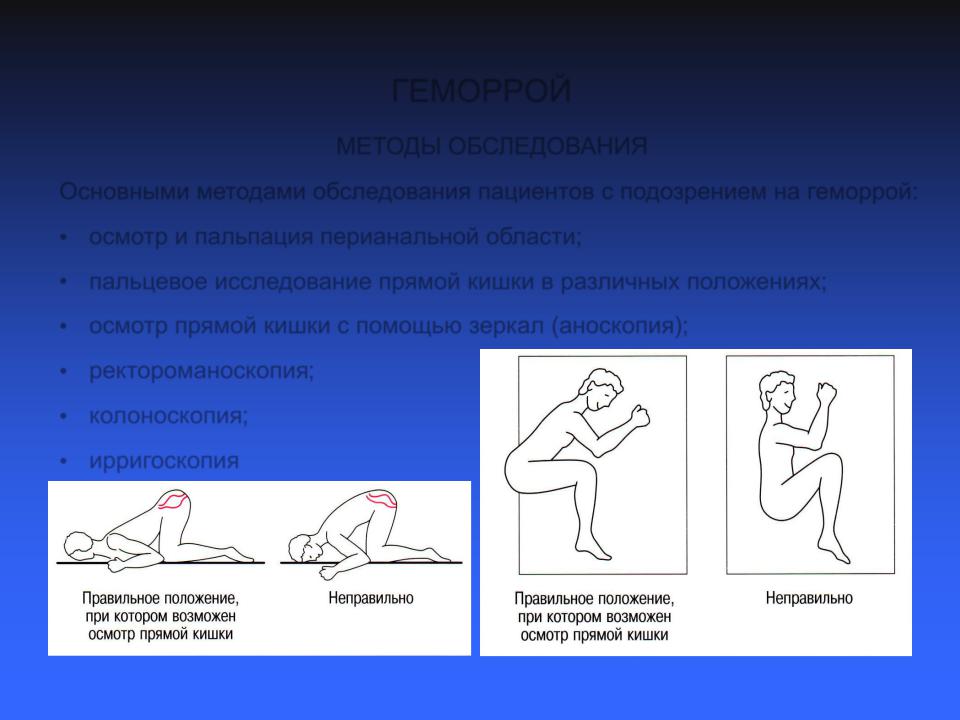 ГЕМОРРОЙ

МЕТОДЫ ОБСЛЕДОВАНИЯ

Основными методами обследования пациентов с подозрением на геморрой:

• осмотр и пальпация перианальной области;

• пальцевое исследование прямой кишки в различных положениях;

• осмотр прямой кишки с помощью зеркал (аноскопия);

• ректороманоскопия;

• колоноскопия;

• ирригоскопия

Правильное положение, при котором возможен осмотр прямой кишки

Неправильно

Правильное положение, при котором возможен осмотр прямой кишки

Неправильно