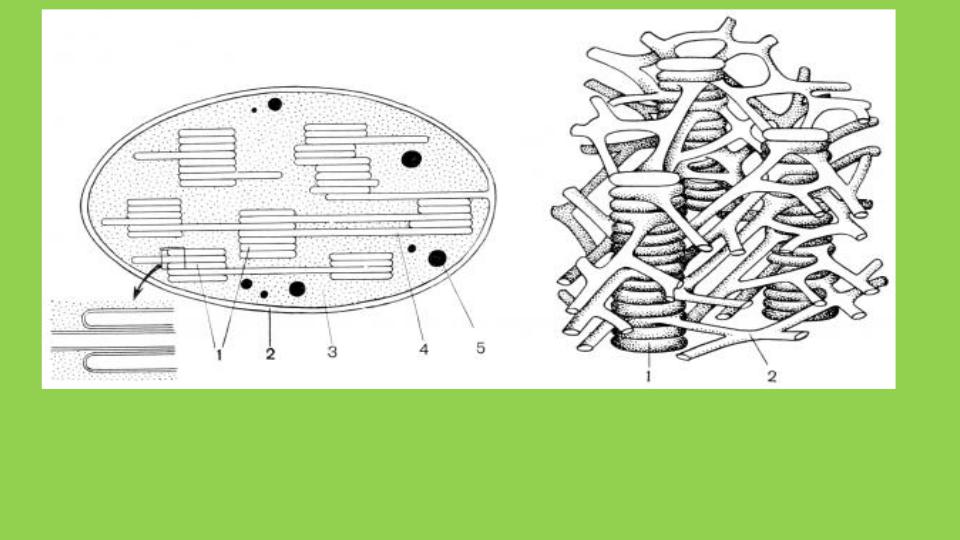 1
2
3
4
5
1
2