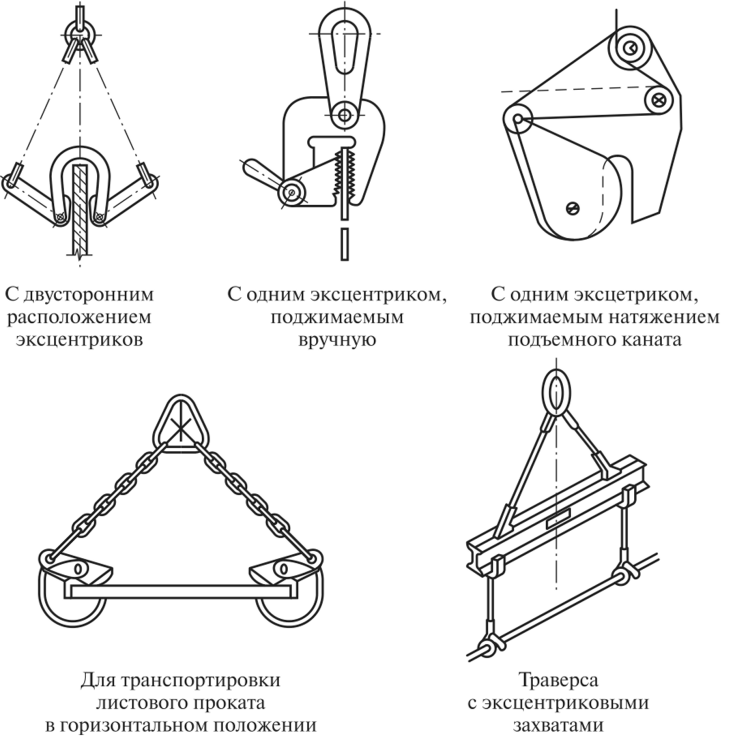 С двусторонним расположением эксцентриков

С одним эксцентриком, поджимаемым вручную

С одним эксцетриком, поджимаемым натяжением подъемного каната

Для транспортировки листового проката в горизонтальном положении

Траверса с эксцентриковыми захватами