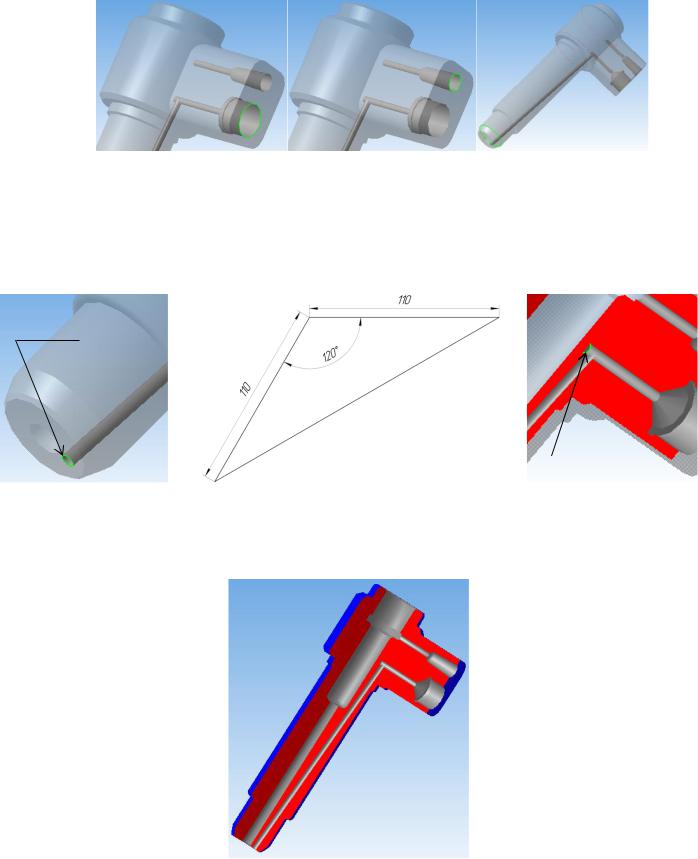 110

120°

110