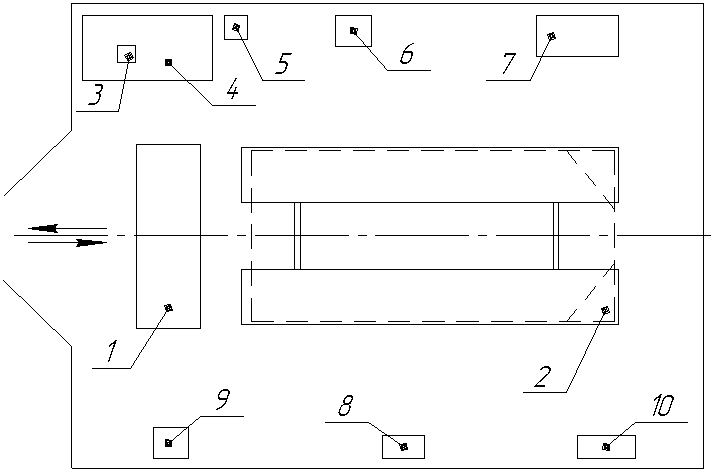 3
4
5
6
7
1
2
9
8
10