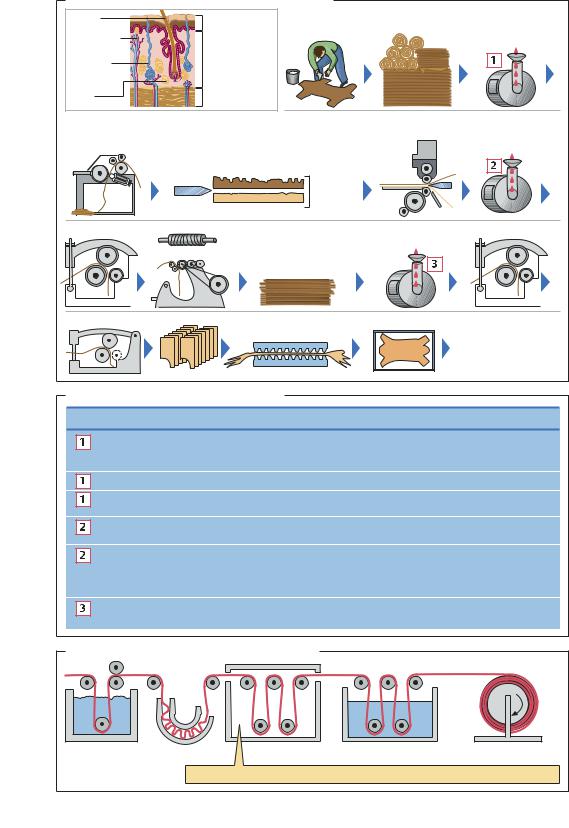 1

2

3

1
1
1
2
2
3