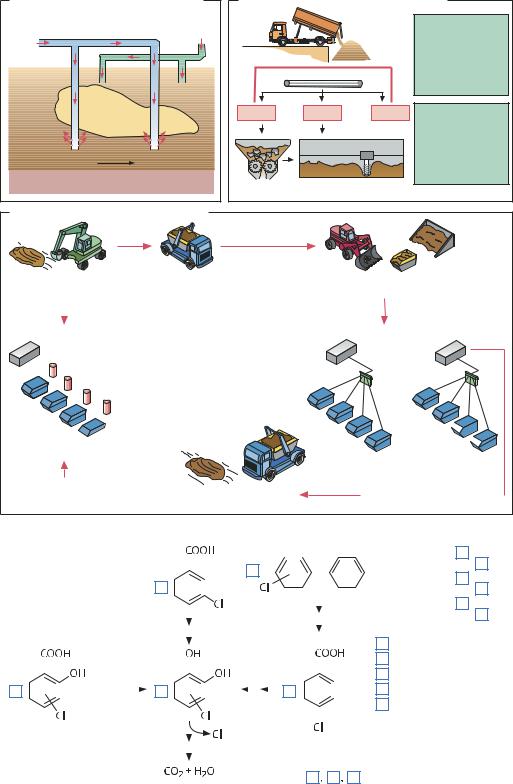 COOH

Cl

Cl

OH

COOH

COOH

OH

OH

Cl

Cl

Cl

Cl

$CO_2 + H_2O$