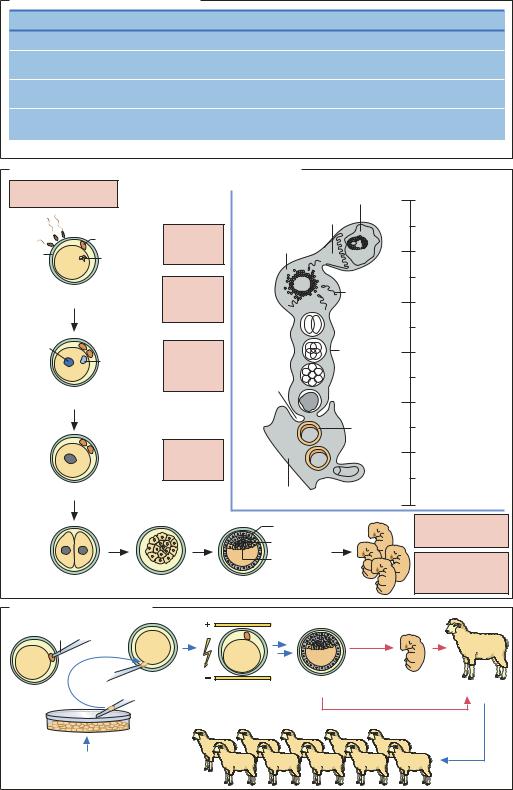 +
−