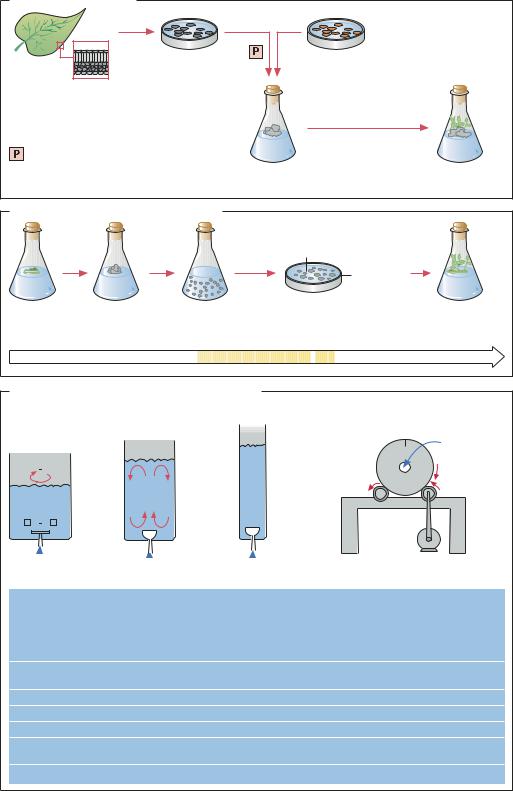 P

P