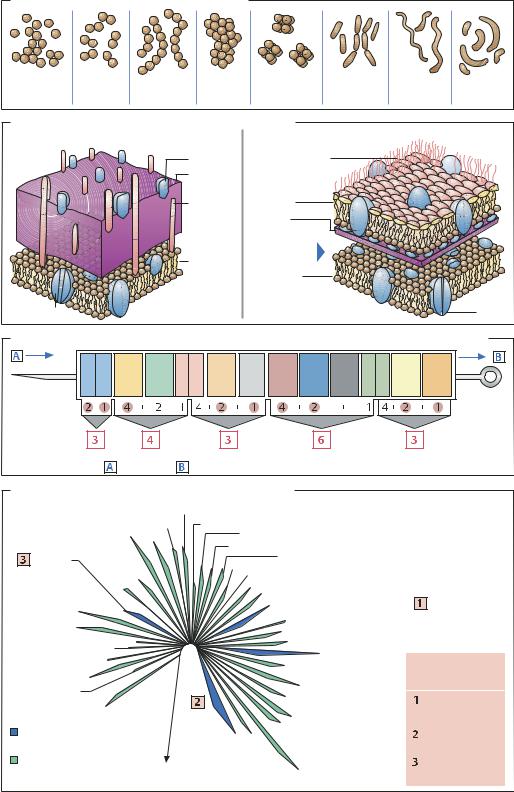 A

B

2 1 4 2 1 4 2 1 4 2 1 4 2 1

3 4 3 6 3

A B

3

1

2

1

2

3