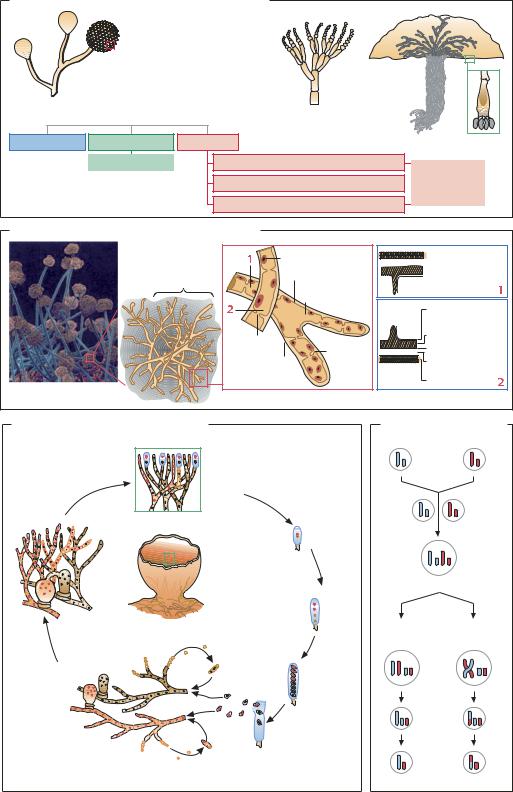 1

2

1

2