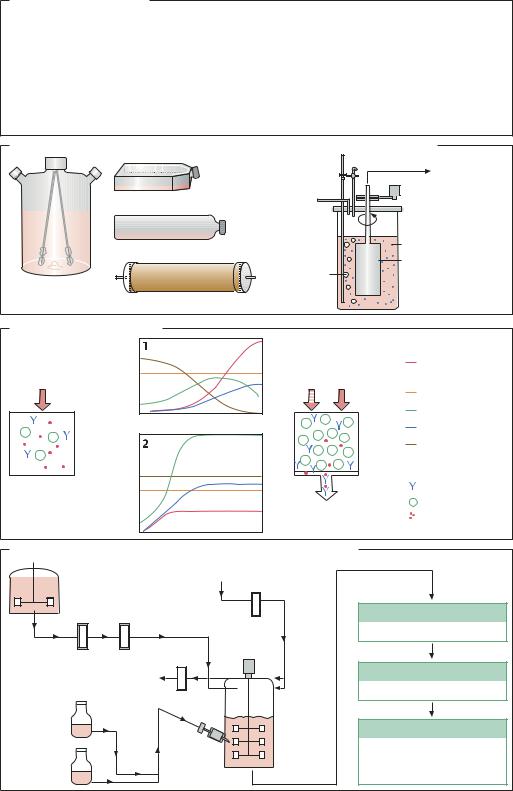 1
2