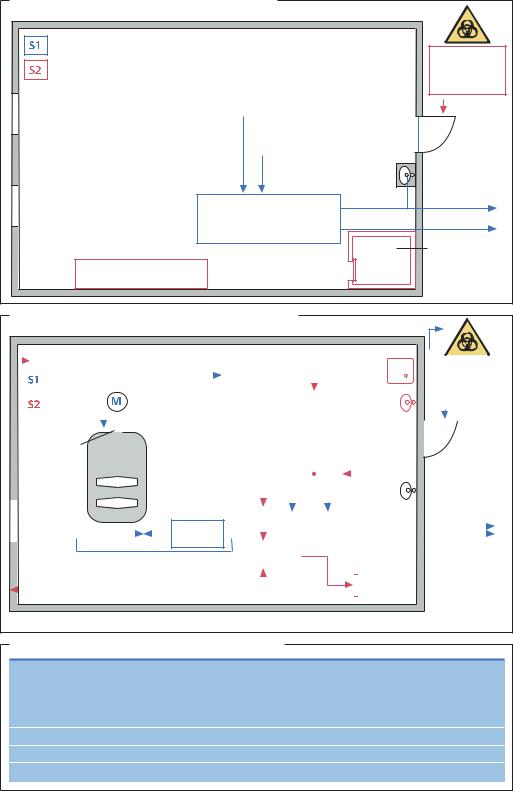 S1
S2

S1
S2
M