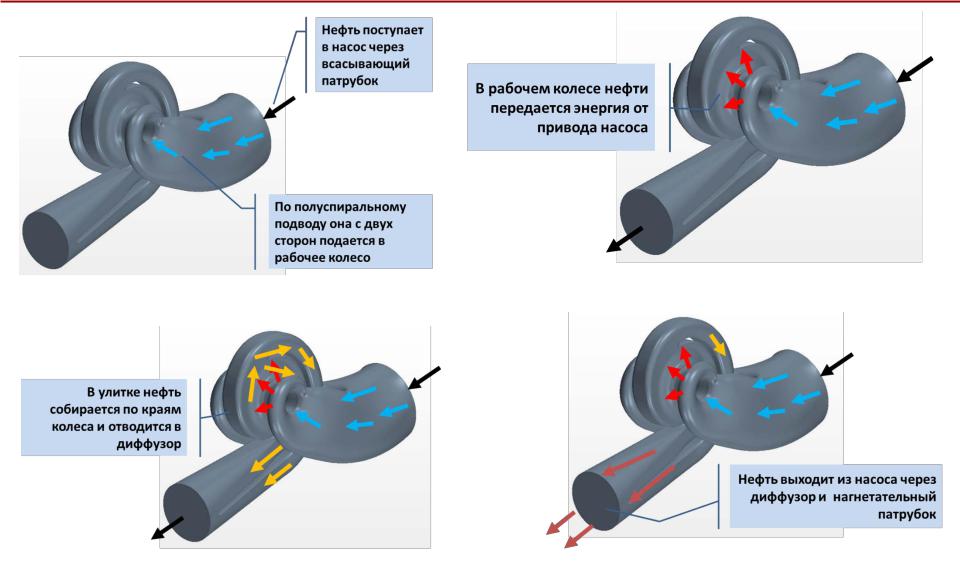 Нефть поступает в насос через всасывающий патрубок

По полуспиральному подводу она с двух сторон подается в рабочее колесо

В рабочем колесе нефти передается энергия от привода насоса

В улитке нефть собирается по краям колеса и отводится в диффузор

Нефть выходит из насоса через диффузор и нагнетательный патрубок