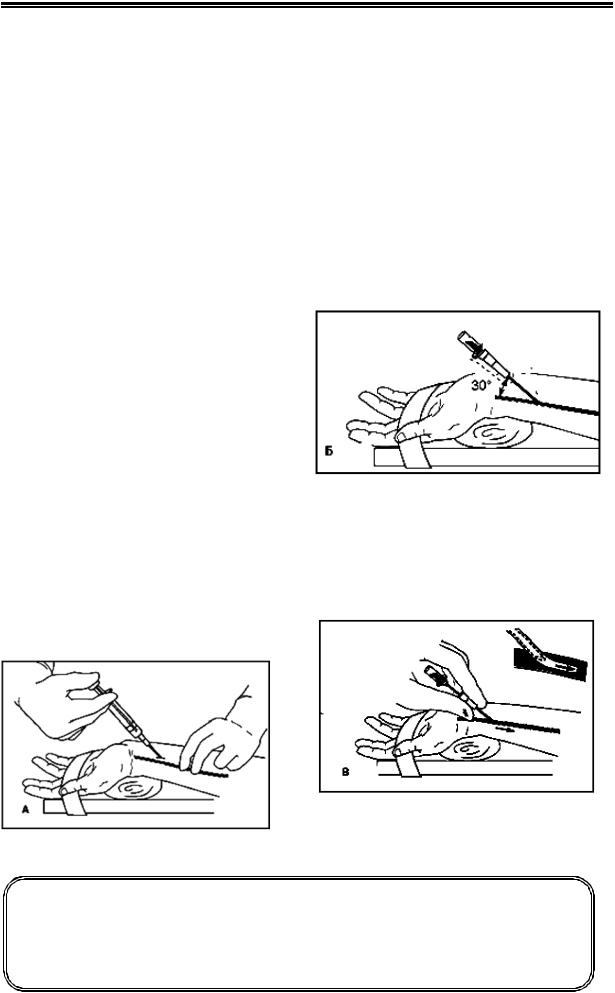 30°

Б

А

В