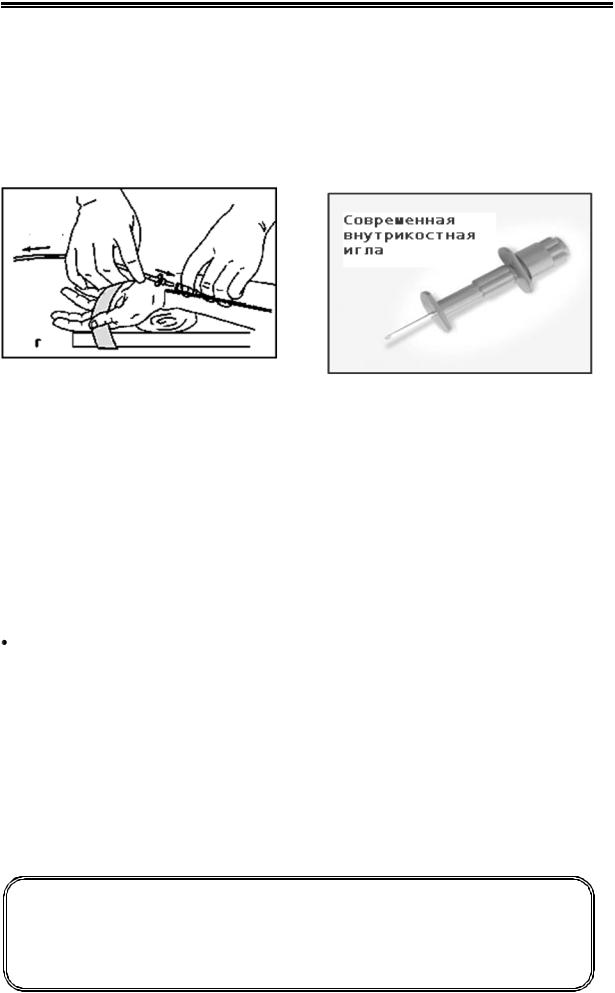 г

Современная внутрикостная игла