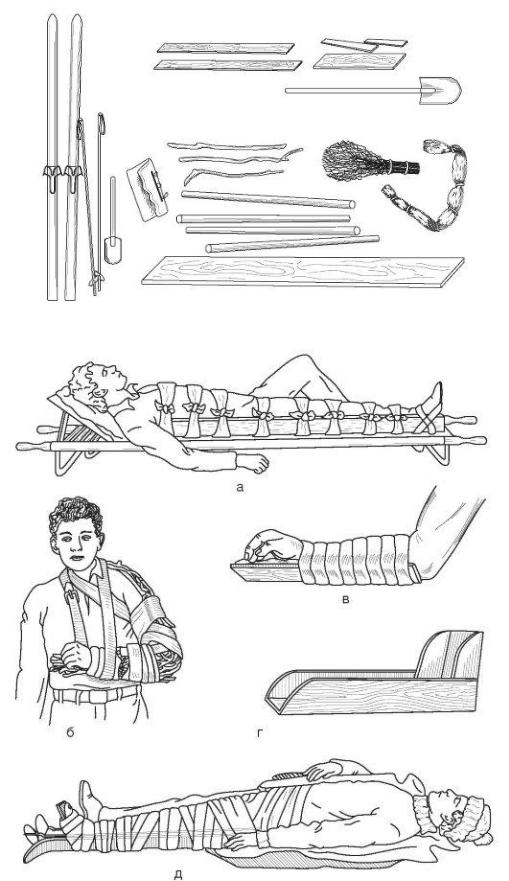 а

б

в

г

д