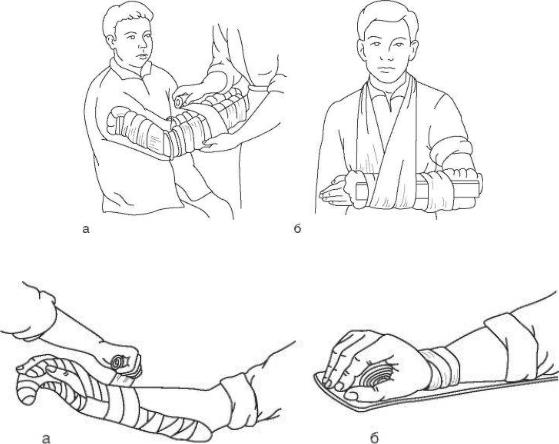 а
б
а
б