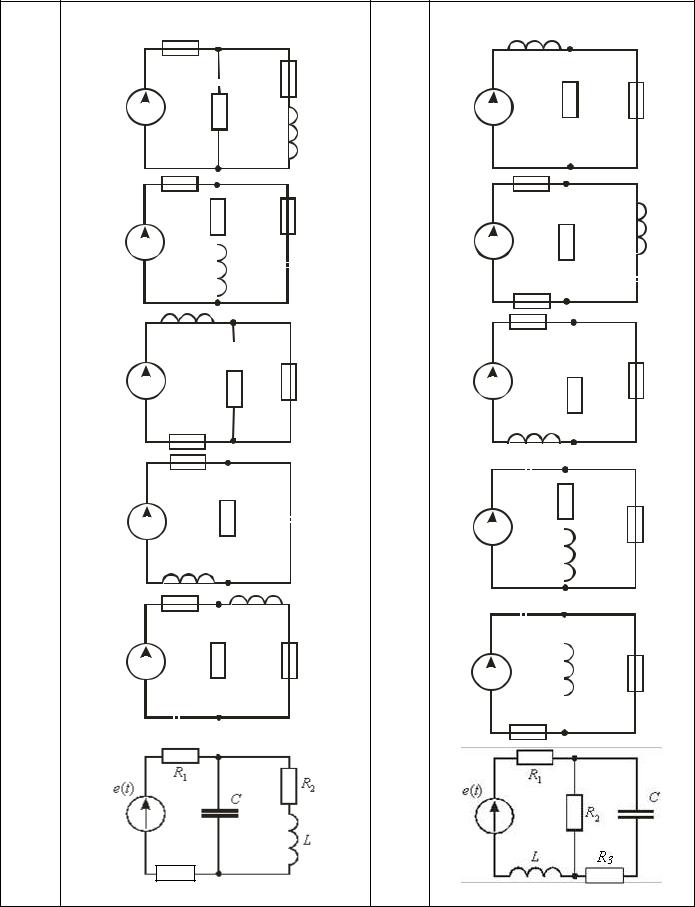 $e(t)$ $R_1$ $C$ $R_2$ $L$

$e(t)$ $R_1$ $R_2$ $C$ $L$ $R_3$