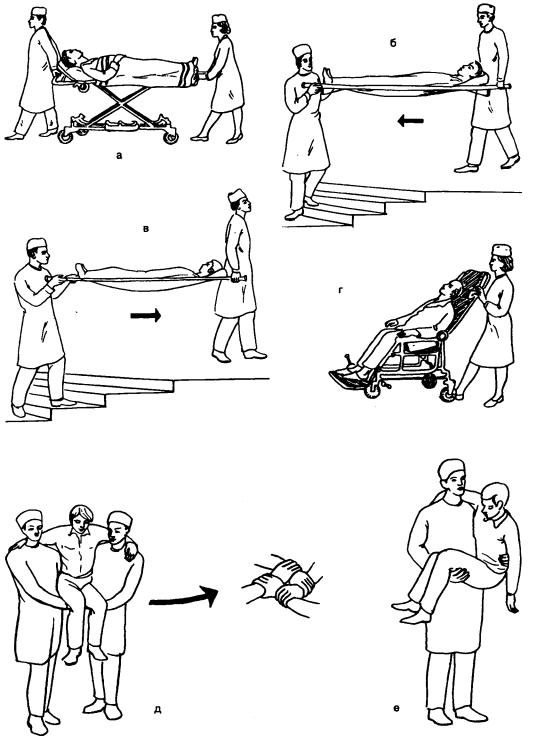 а

б

в

г

д

е