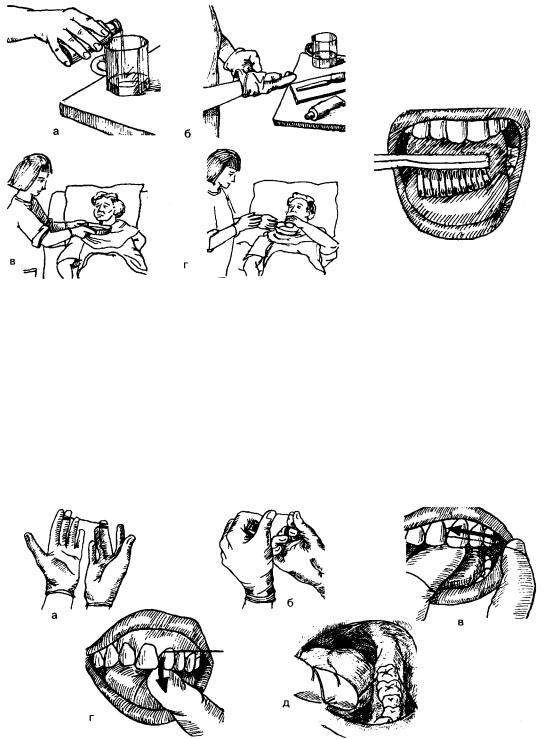 а
б
в
г
а
б
в
г
д