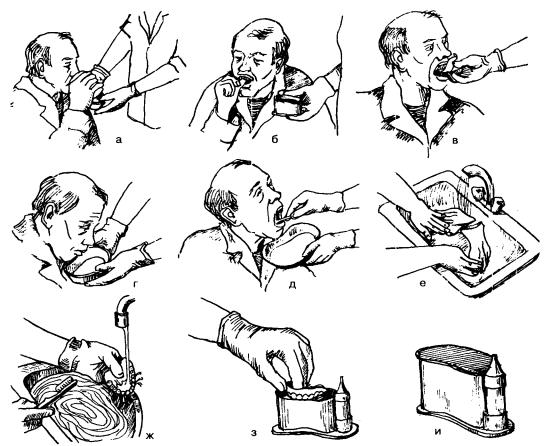 а
б
в
г
д
е
ж
з
и