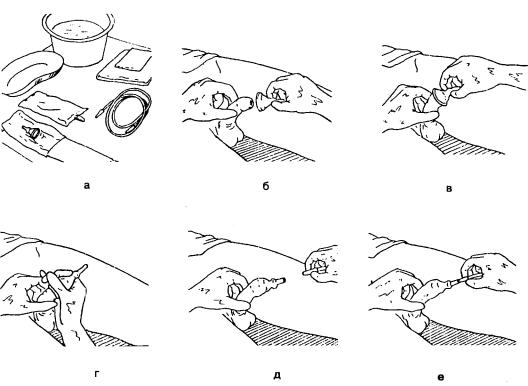 а

б

в

г

д

е