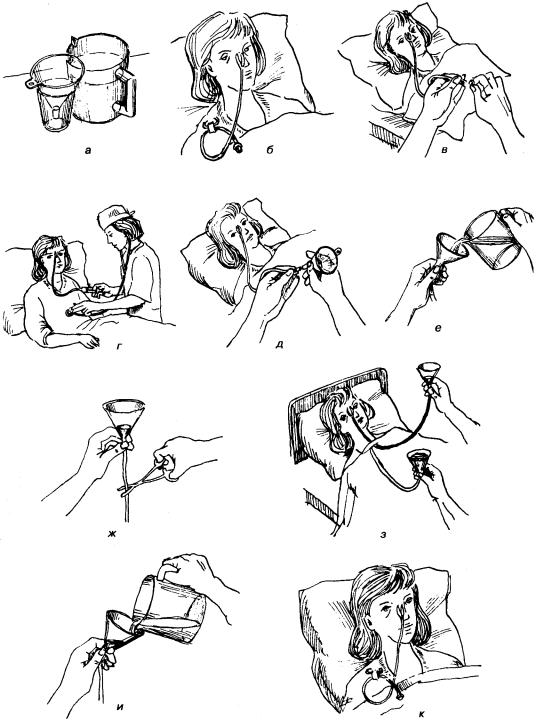 а
б
в
г
д
е
ж
з
и
к