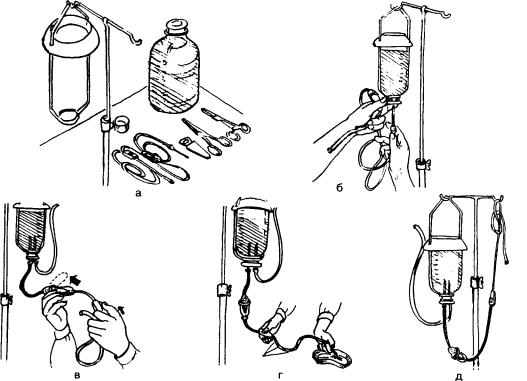 а
б
в
г
д